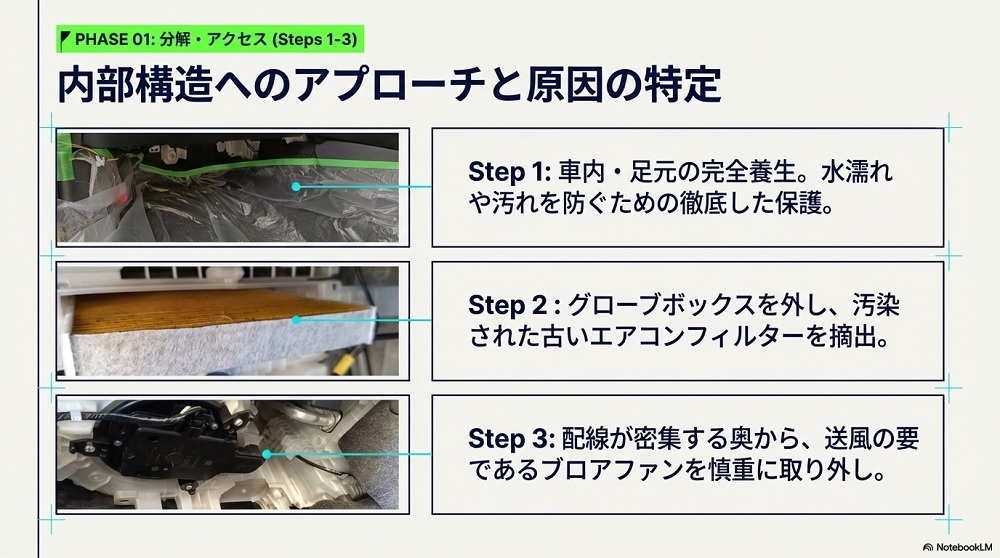 PHASE 01: 分解・アクセス (Steps 1-3)

内部構造へのアプローチと原因の特定

Step 1: 車内・足元の完全養生。水濡れや汚れを防ぐための徹底した保護。

Step 2 : グローブボックスを外し、汚染された古いエアコンフィルターを摘出。

Step 3: 配線が密集する奥から、送風の要であるブロアファンを慎重に取り外し。

NotebookLM