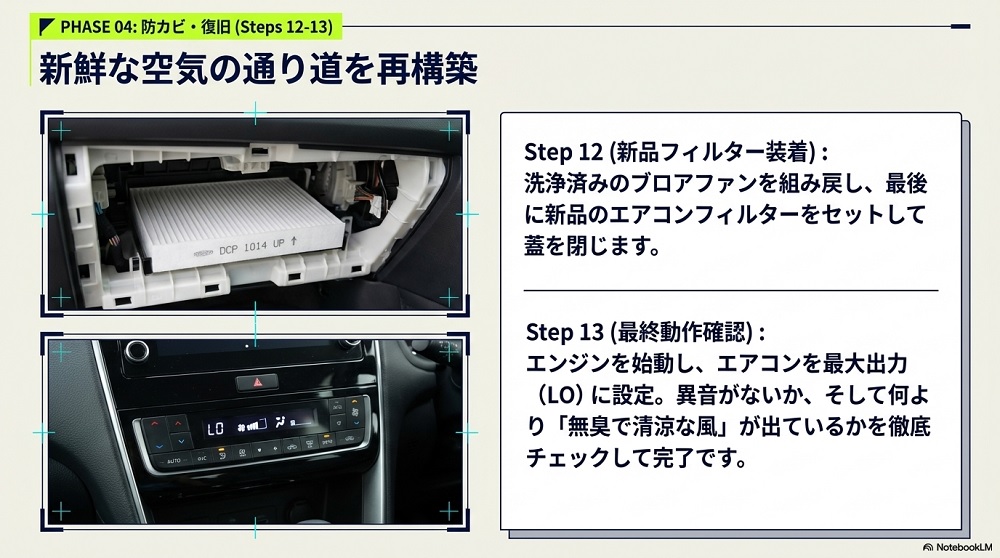 PHASE 04: 防カビ・復旧 (Steps 12-13)

新鮮な空気の通り道を再構築

DCP 1014 UP ↑

LO

AUTO

Step 12 (新品フィルター装着) : 洗浄済みのブロアファンを組み戻し、最後に新品のエアコンフィルターをセットして蓋を閉じます。

Step 13 (最終動作確認) : エンジンを始動し、エアコンを最大出力（LO）に設定。異音がないか、そして何より「無臭で清涼な風」が出ているかを徹底チェックして完了です。

NotebookLM