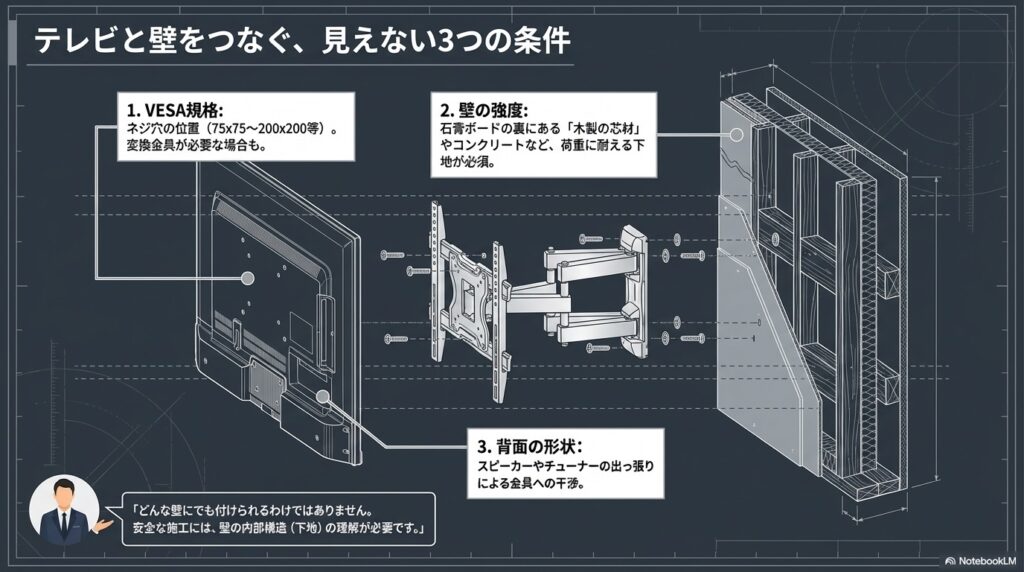 テレビと壁をつなぐ、見えない3つの条件

1. VESA規格:
ネジ穴の位置（75x75〜200x200等）。変換金具が必要な場合も。

2. 壁の強度:
石膏ボードの裏にある「木製の芯材」やコンクリートなど、荷重に耐える下地が必須。

3. 背面の形状:
スピーカーやチューナーの出っ張りによる金具への干渉。

「どんな壁にでも付けられるわけではありません。安全な施工には、壁の内部構造（下地）の理解が必要です。」

NotebookLM